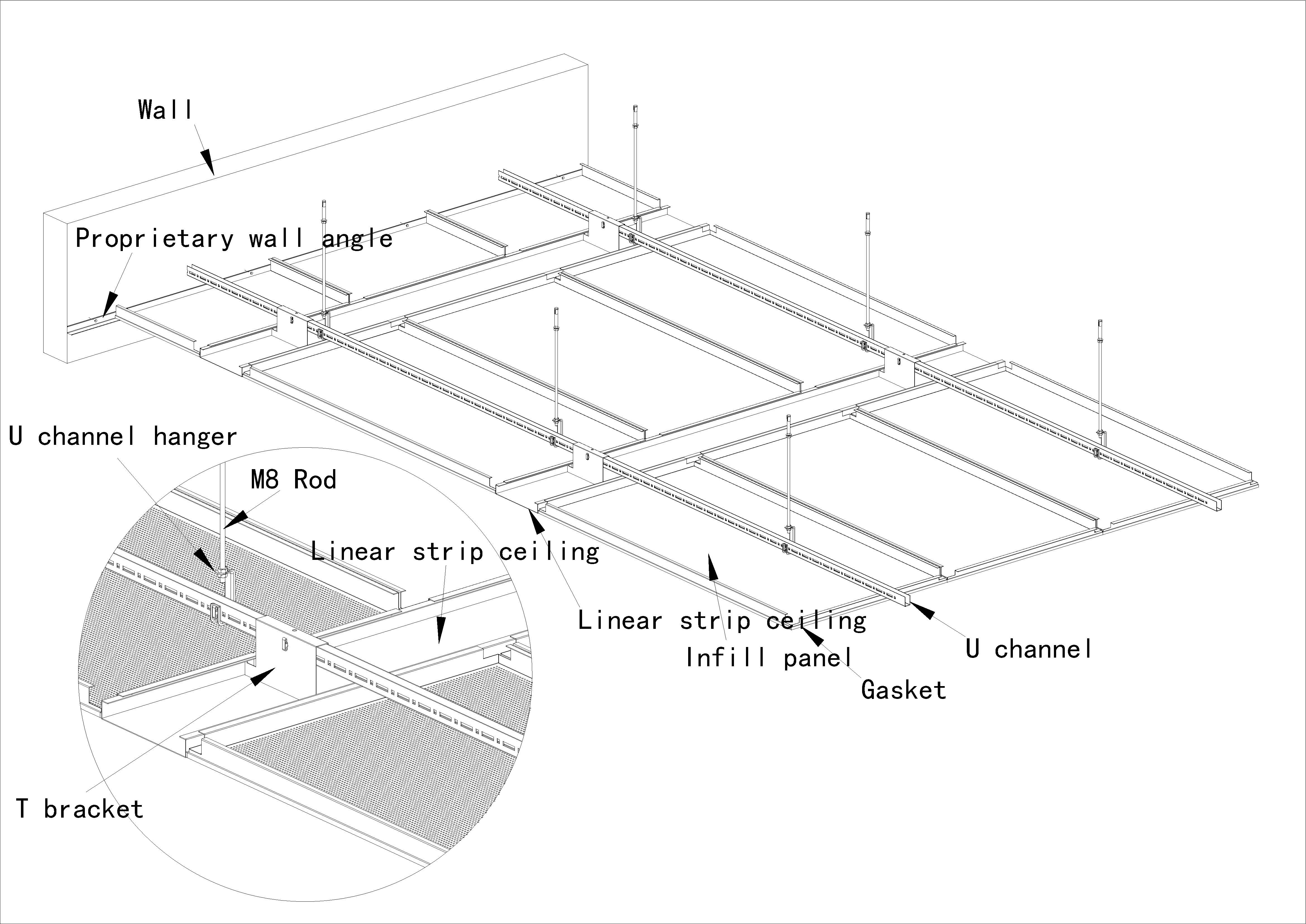 Wall

Proprietary wall angle

U channel hanger

M8 Rod

Linear strip ceiling

Linear strip ceiling

Infill panel

U channel

Gasket

T bracket