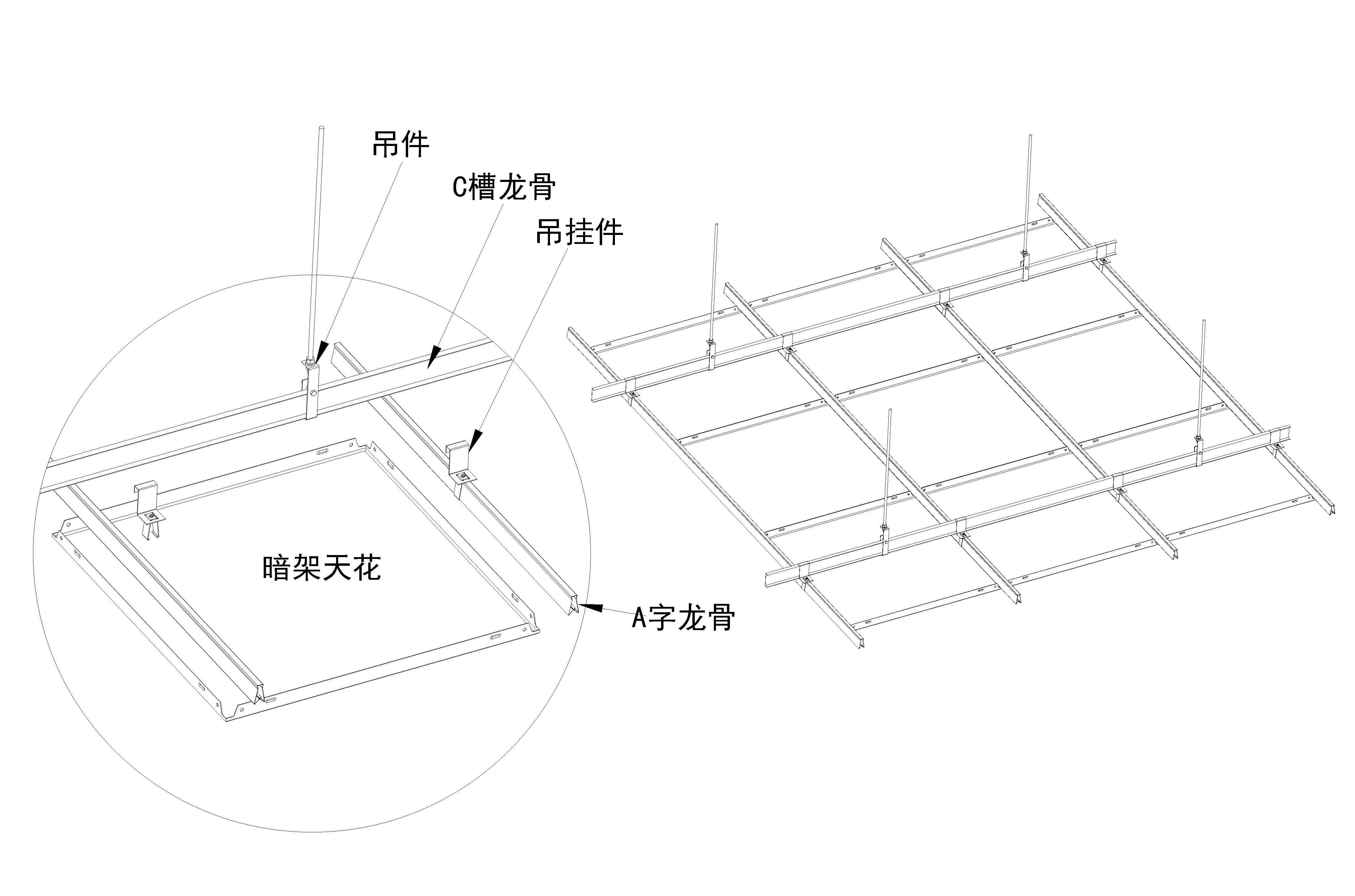 吊件

C槽龙骨

吊挂件

暗架天花

A字龙骨