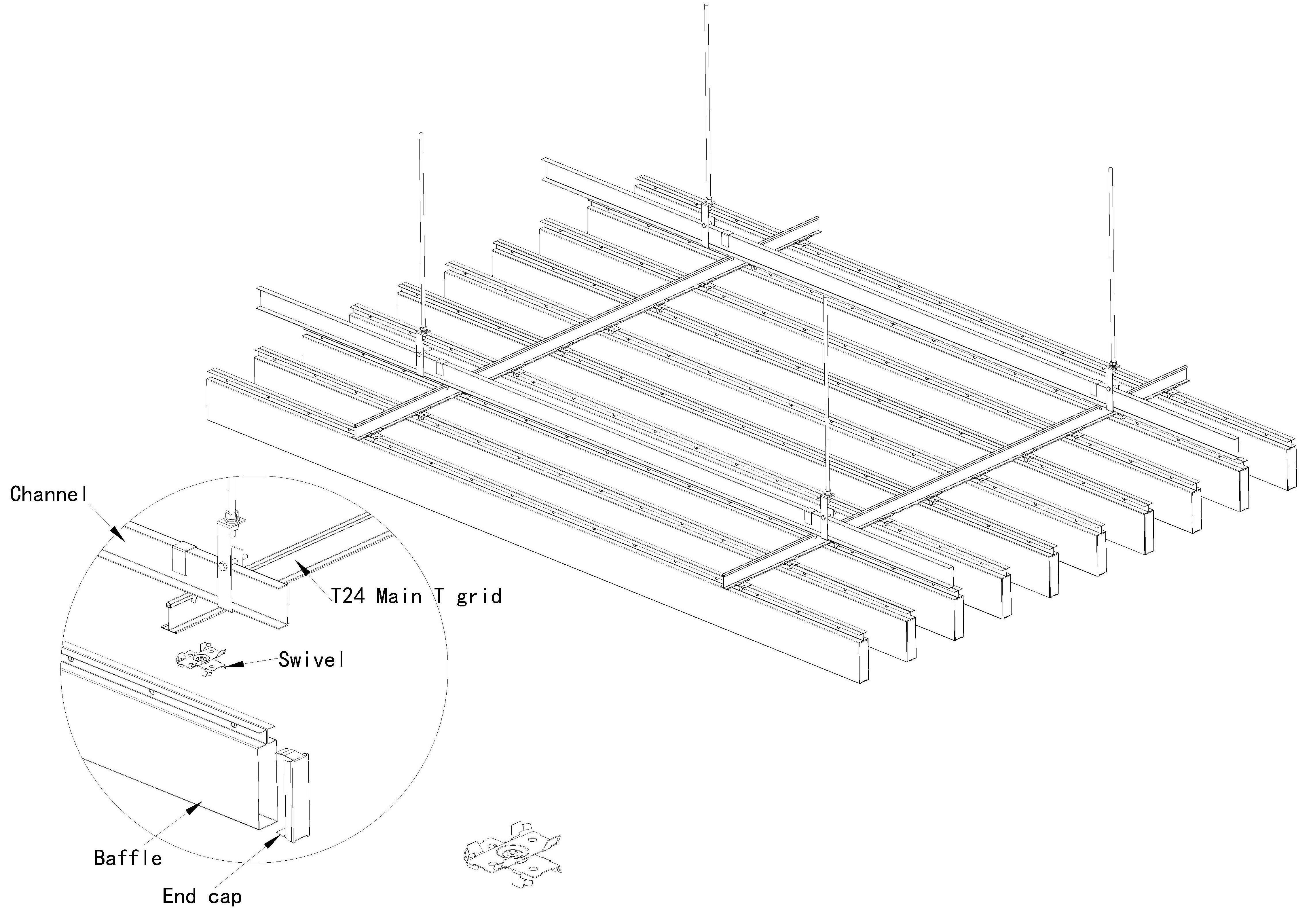 Channel

T24 Main T grid

Swivel

Baffle

End cap